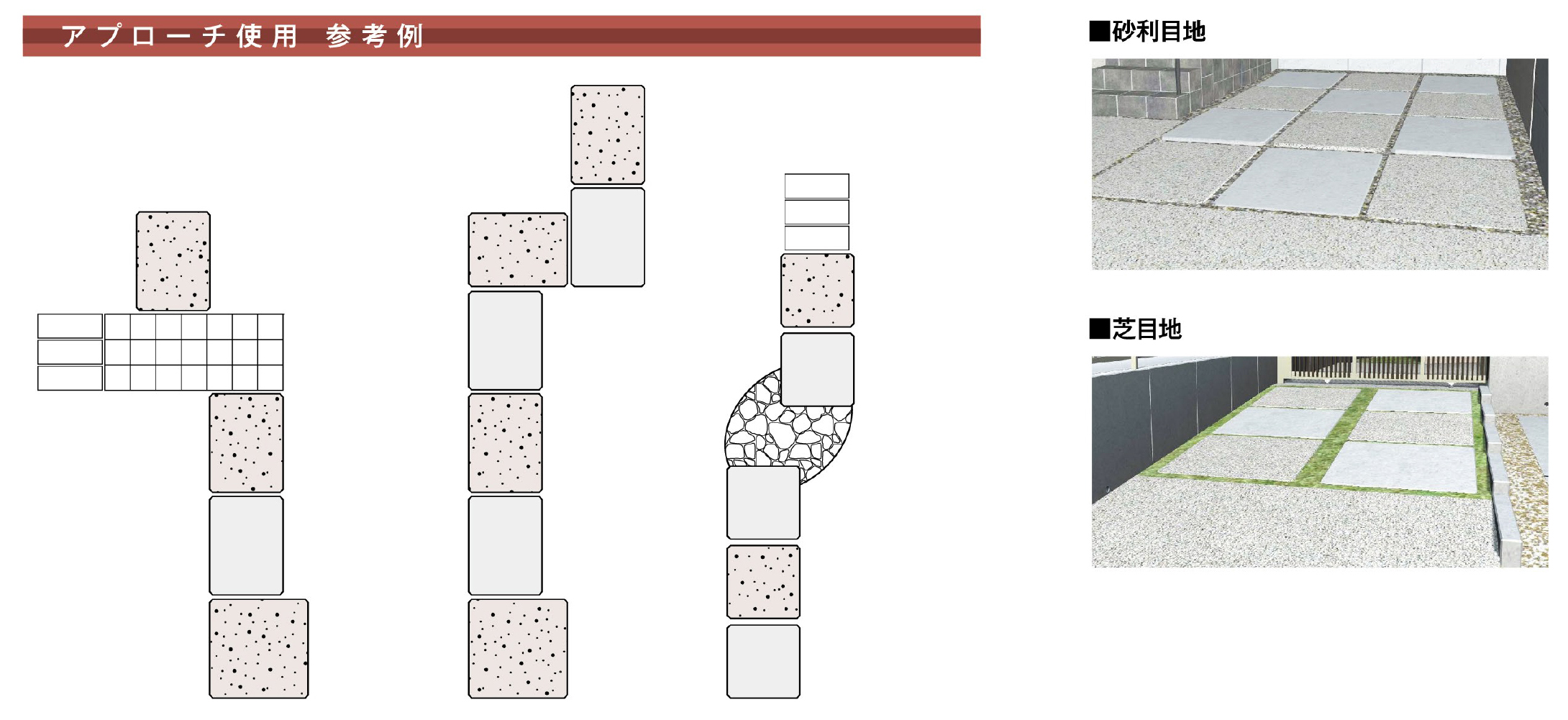 アプローチ使用 参考例

■砂利目地

■芝目地